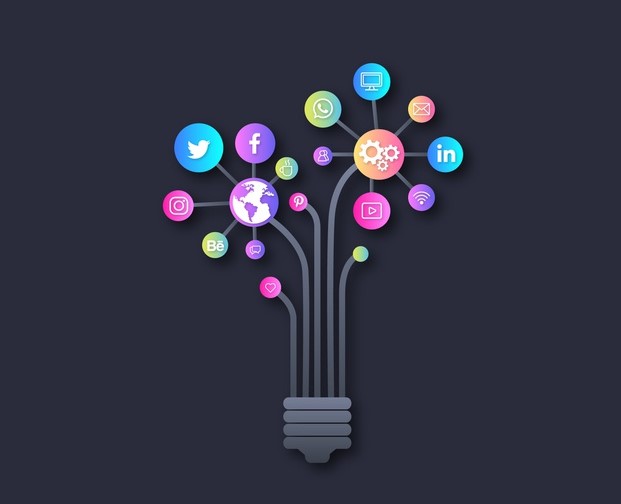 f
in
Bē